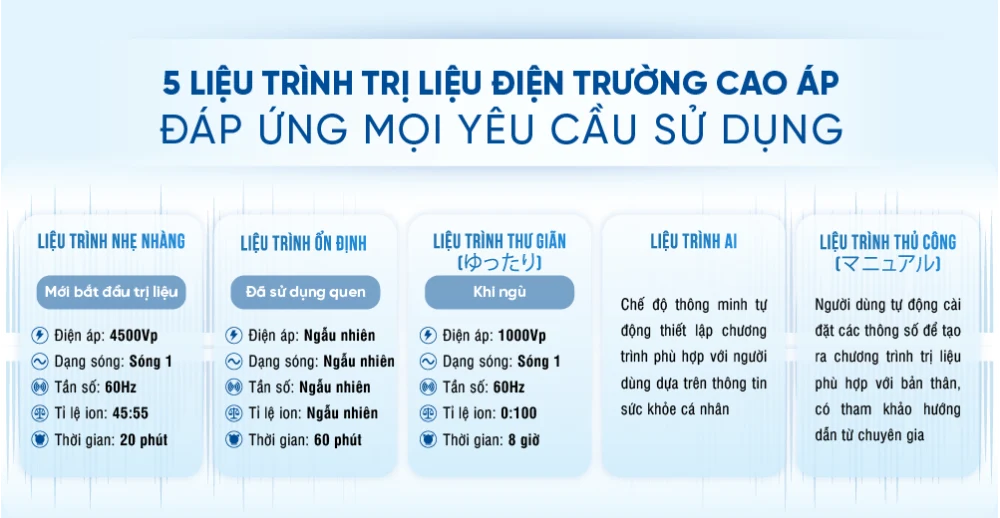 5 LIỆU TRÌNH TRỊ LIỆU ĐIỆN TRƯỜNG CAO ÁP
ĐÁP ỨNG MỌI YÊU CẦU SỬ DỤNG

LIỆU TRÌNH NHẸ NHÀNG
Mới bắt đầu trị liệu
Điện áp: 4500Vp
Dạng sóng: Sóng 1
Tần số: 60Hz
Tỉ lệ ion: 45:55
Thời gian: 20 phút

LIỆU TRÌNH ỔN ĐỊNH
Đã sử dụng quen
Điện áp: Ngẫu nhiên
Dạng sóng: Ngẫu nhiên
Tần số: Ngẫu nhiên
Tỉ lệ ion: Ngẫu nhiên
Thời gian: 60 phút

LIỆU TRÌNH THƯ GIÃN
[ゆったり]
Khi ngủ
Điện áp: 1000Vp
Dạng sóng: Sóng 1
Tần số: 60Hz
Tỉ lệ ion: 0:100
Thời gian: 8 giờ

LIỆU TRÌNH AI
Chế độ thông minh tự động thiết lập chương trình phù hợp với người dùng dựa trên thông tin sức khỏe cá nhân

LIỆU TRÌNH THỦ CÔNG
[マニュアル]
Người dùng tự động cài đặt các thông số để tạo ra chương trình trị liệu phù hợp với bản thân, có tham khảo hướng dẫn từ chuyên gia